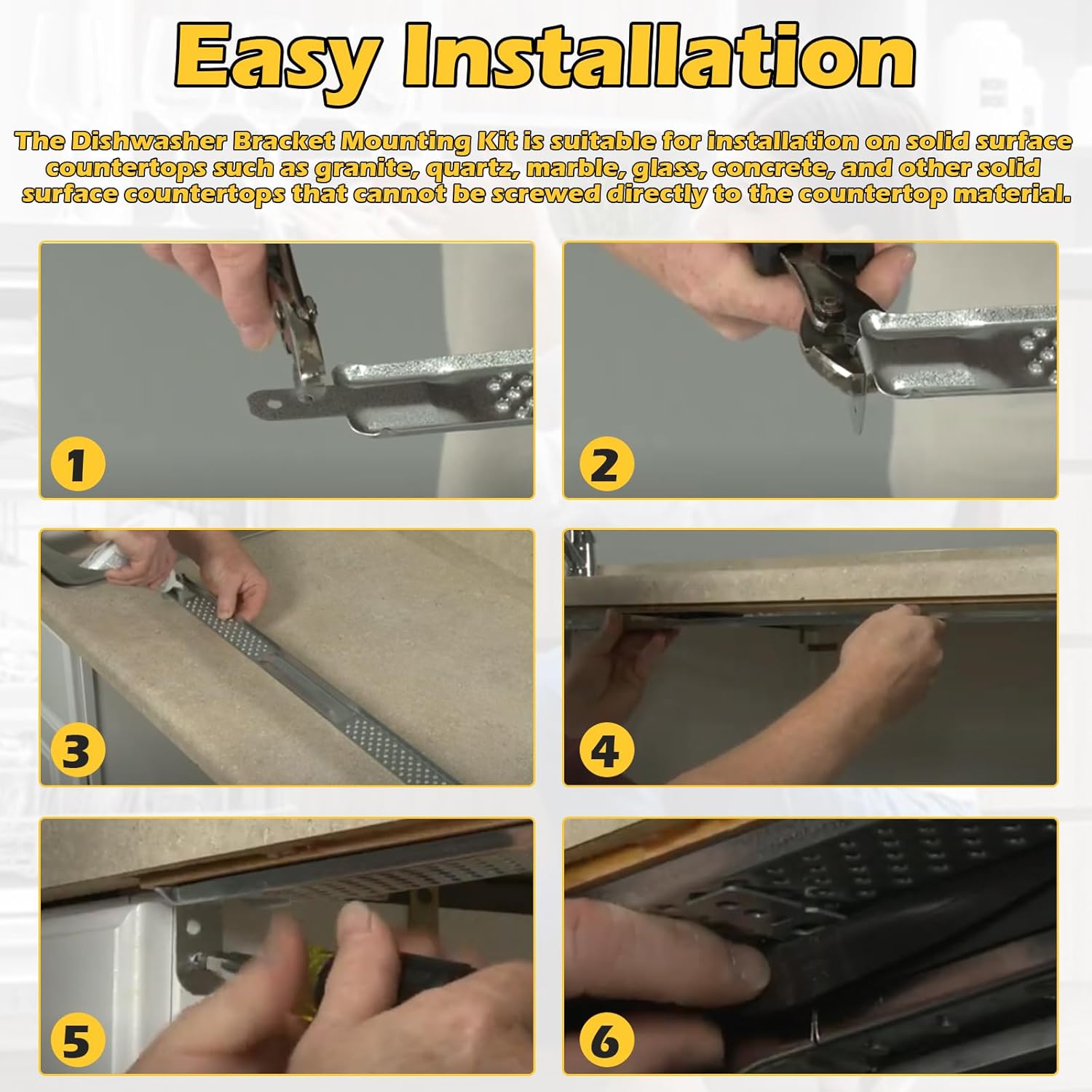 Easy Installation

The Dishwasher Bracket Mounting Kit is suitable for installation on solid surface countertops such as granite, quartz, marble, glass, concrete, and other solid surface countertops that cannot be screwed directly to the countertop material.

1

2

3

4

5

6